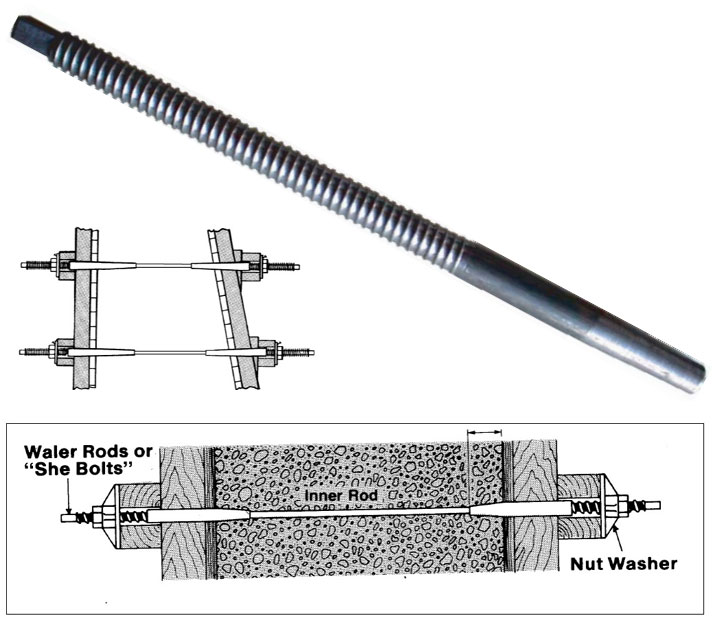 Waler Rods or "She Bolts"

Inner Rod

Nut Washer